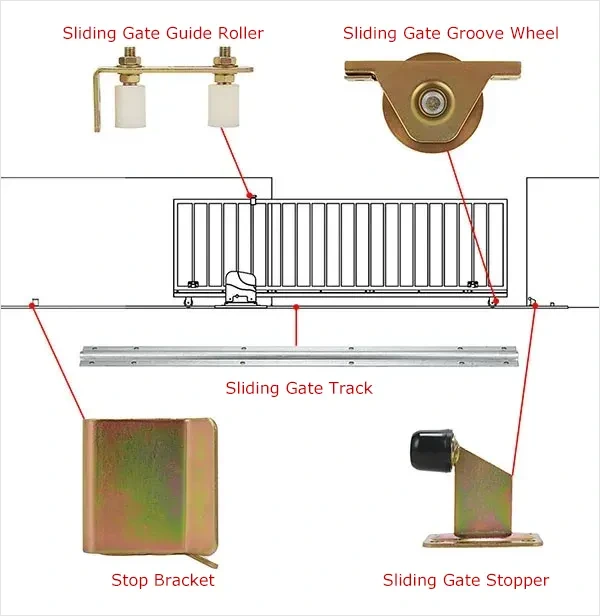 Sliding Gate Guide Roller

Sliding Gate Groove Wheel

Sliding Gate Track

Stop Bracket

Sliding Gate Stopper